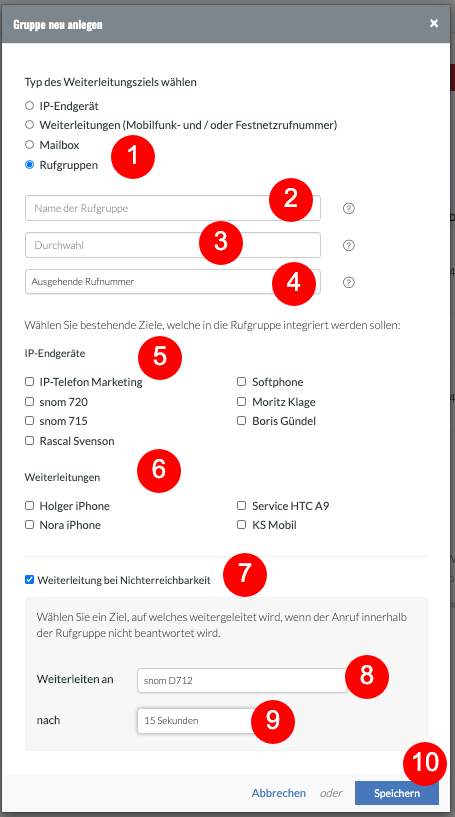 Gruppe neu anlegen
×

Typ des Weiterleitungsziels wählen

IP-Endgerät
Weiterleitungen (Mobilfunk- und / oder Festnetzrufnummer)
Mailbox
Rufgruppen

1

Name der Rufgruppe
2
?

Durchwahl
3
?

Ausgehende Rufnummer
4
?

Wählen Sie bestehende Ziele, welche in die Rufgruppe integriert werden sollen:

IP-Endgeräte
5

IP-Telefon Marketing
snom 720
snom 715
Rascal Svenson

Softphone
Moritz Klage
Boris Gündel

Weiterleitungen
6

Holger iPhone
Nora iPhone

Service HTC A9
KS Mobil

Weiterleitung bei Nichterreichbarkeit
7

Wählen Sie ein Ziel, auf welches weitergeleitet wird, wenn der Anruf innerhalb der Rufgruppe nicht beantwortet wird.

Weiterleiten an
snom D712
8

nach
15 Sekunden
9

10

Abbrechen oder Speichern